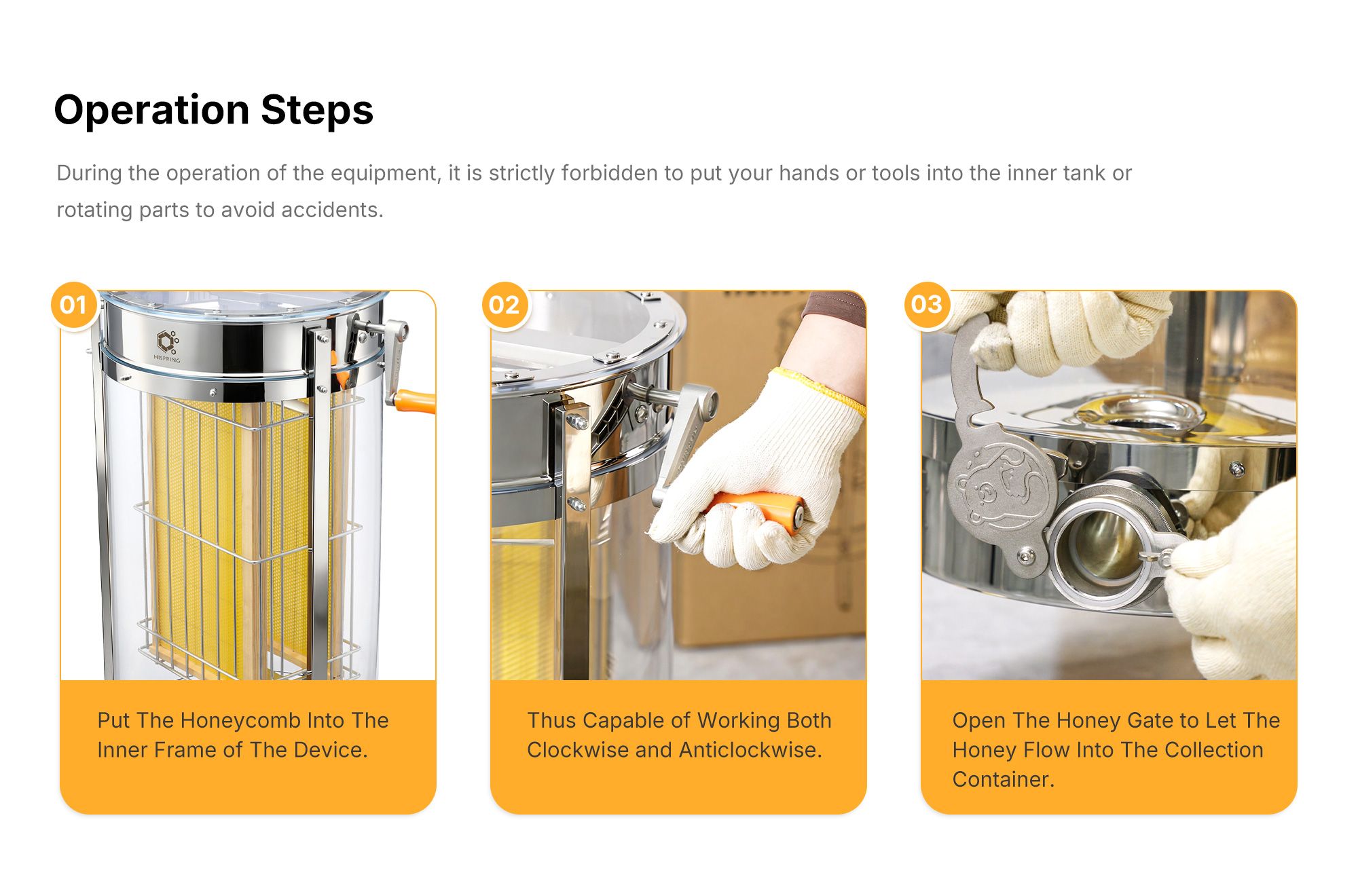 Operation Steps

During the operation of the equipment, it is strictly forbidden to put your hands or tools into the inner tank or rotating parts to avoid accidents.

01

HISPRING

Put The Honeycomb Into The Inner Frame of The Device.

02

Thus Capable of Working Both Clockwise and Anticlockwise.

03

Open The Honey Gate to Let The Honey Flow Into The Collection Container.